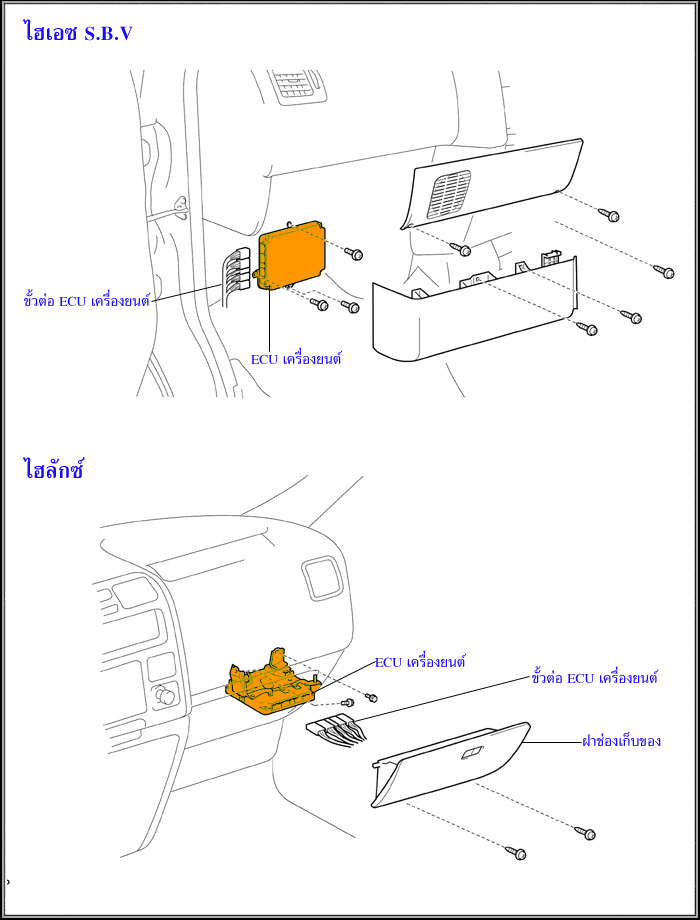 ไฮเอซ S.B.V

ขั้วต่อ ECU เครื่องยนต์

ECU เครื่องยนต์

ไฮลักซ์

ECU เครื่องยนต์

ขั้วต่อ ECU เครื่องยนต์

ฝาช่องเก็บของ